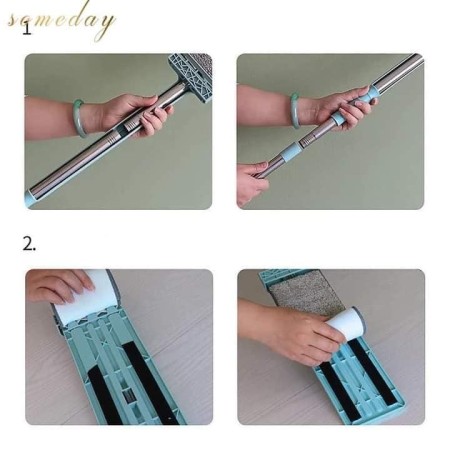 someday
1

2.